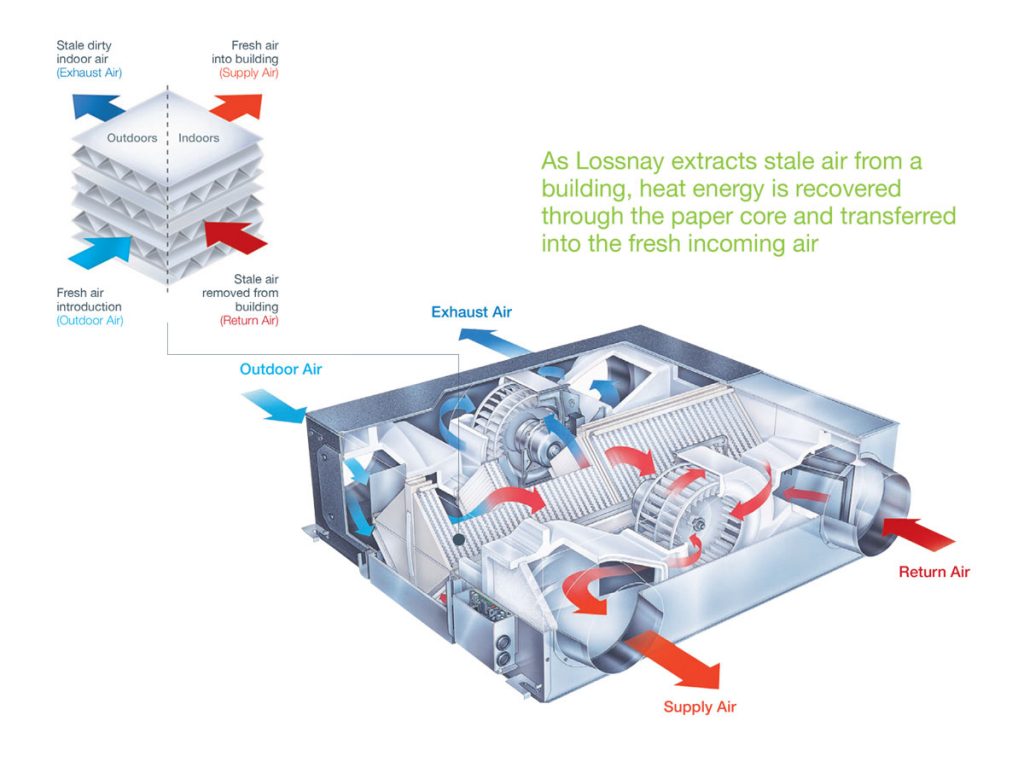 Stale dirty indoor air
(Exhaust Air)

Fresh air into building
(Supply Air)

Outdoors

Indoors

Fresh air introduction
(Outdoor Air)

Stale air removed from building
(Return Air)

As Lossnay extracts stale air from a building, heat energy is recovered through the paper core and transferred into the fresh incoming air

Exhaust Air

Outdoor Air

Return Air

Supply Air